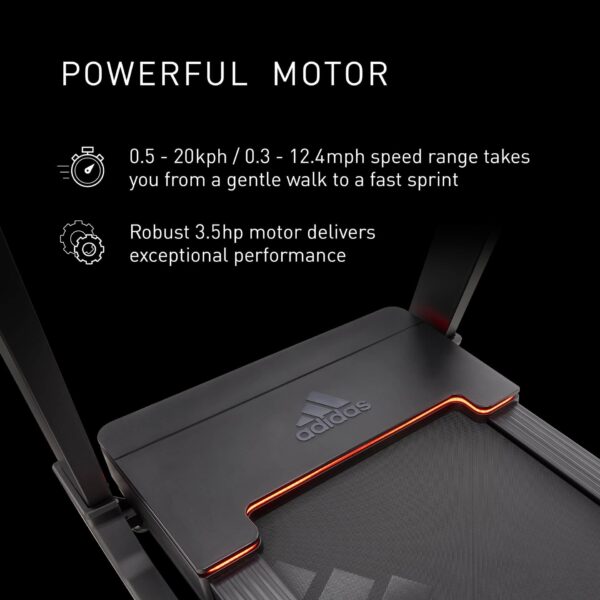 POWERFUL MOTOR

0.5 - 20kph / 0.3 - 12.4mph speed range takes you from a gentle walk to a fast sprint

Robust 3.5hp motor delivers exceptional performance

adidas