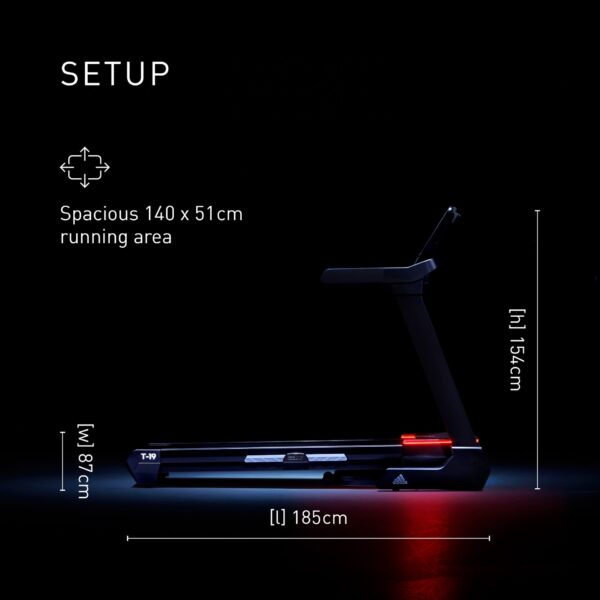 SETUP

Spacious 140 x 51cm running area

[h] 154cm

[w] 87cm

T-19

[l] 185cm